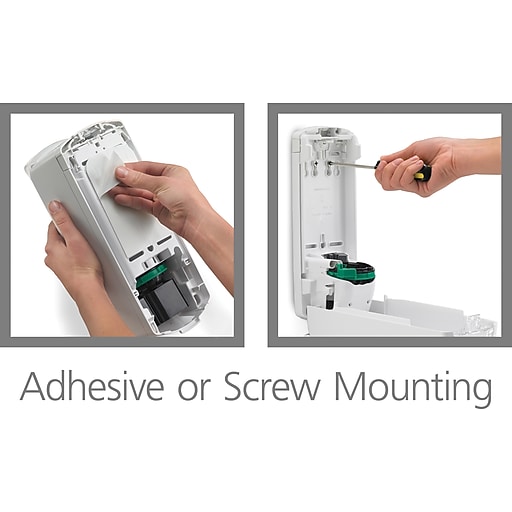 Adhesive or Screw Mounting