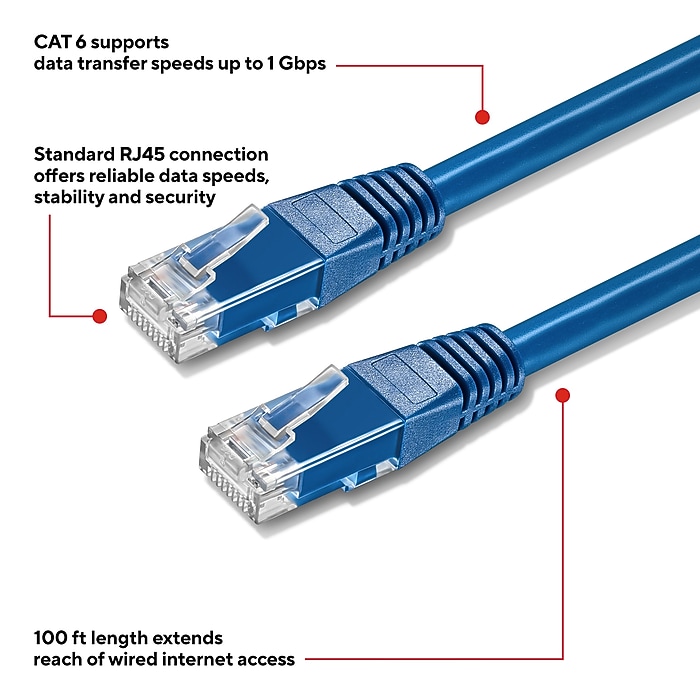 CAT 6 supports
data transfer speeds up to 1 Gbps

Standard RJ45 connection
offers reliable data speeds,
stability and security

100 ft length extends
reach of wired internet access