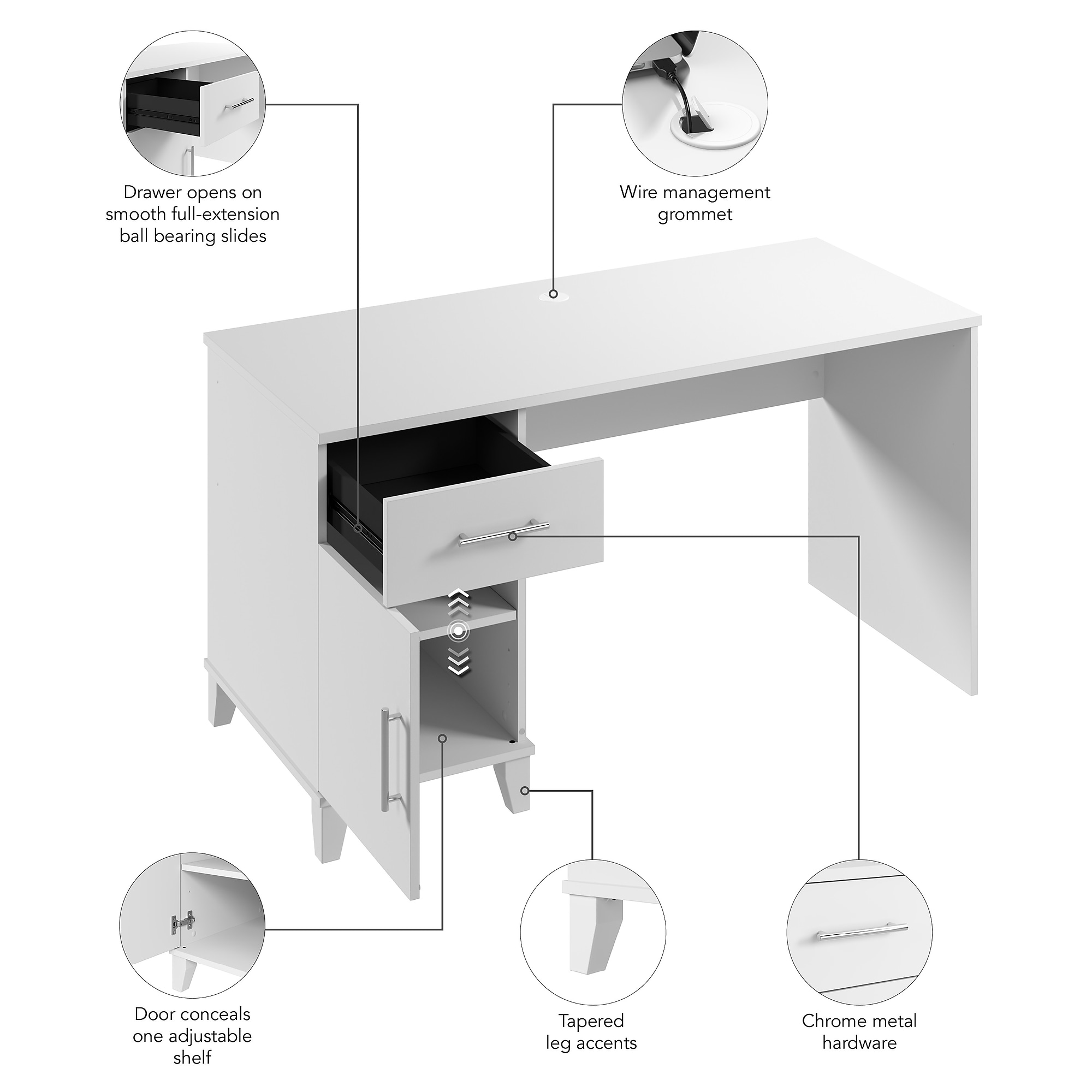 Drawer opens on smooth full-extension ball bearing slides

Wire management grommet

Door conceals one adjustable shelf

Tapered leg accents

Chrome metal hardware