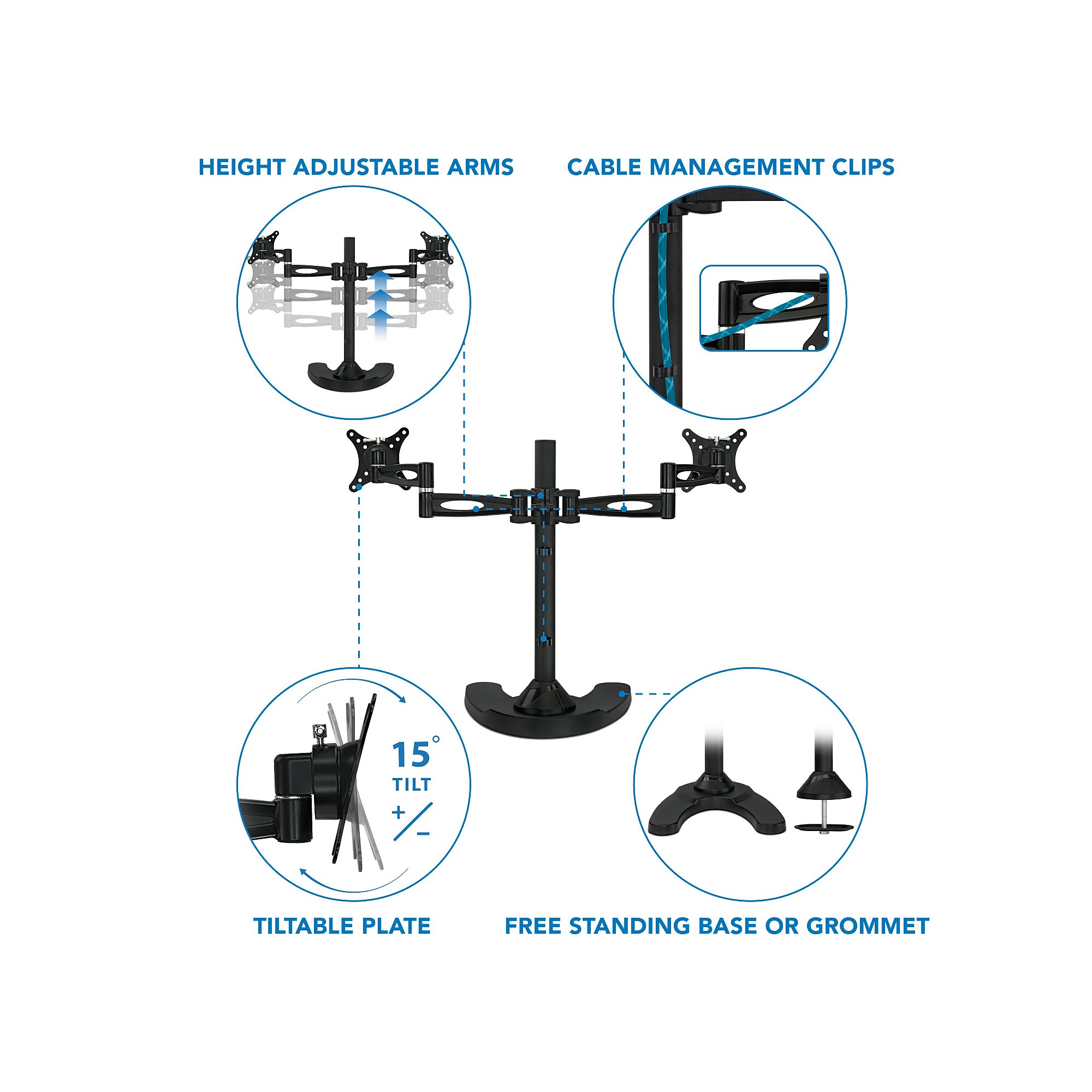 HEIGHT ADJUSTABLE ARMS

CABLE MANAGEMENT CLIPS

15°
TILT
+/−

TILTABLE PLATE

FREE STANDING BASE OR GROMMET