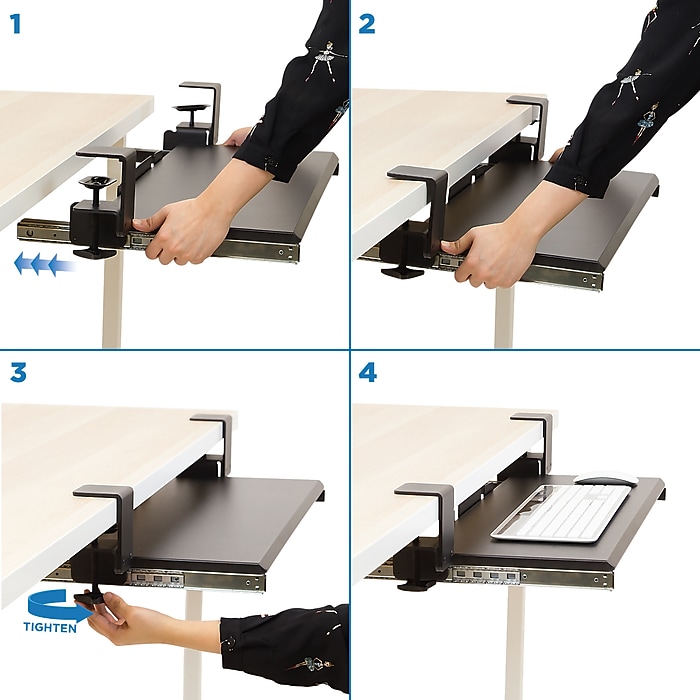 1

2

3

TIGHTEN

4