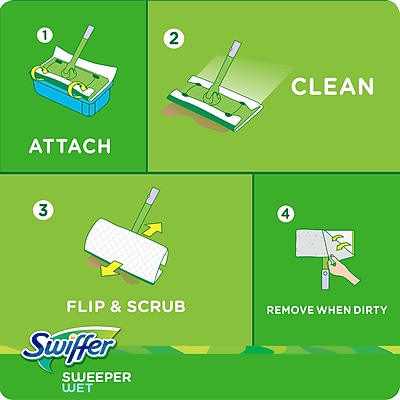 1
ATTACH

2
CLEAN

3
FLIP & SCRUB

4
REMOVE WHEN DIRTY

Swiffer
SWEEPER
WET